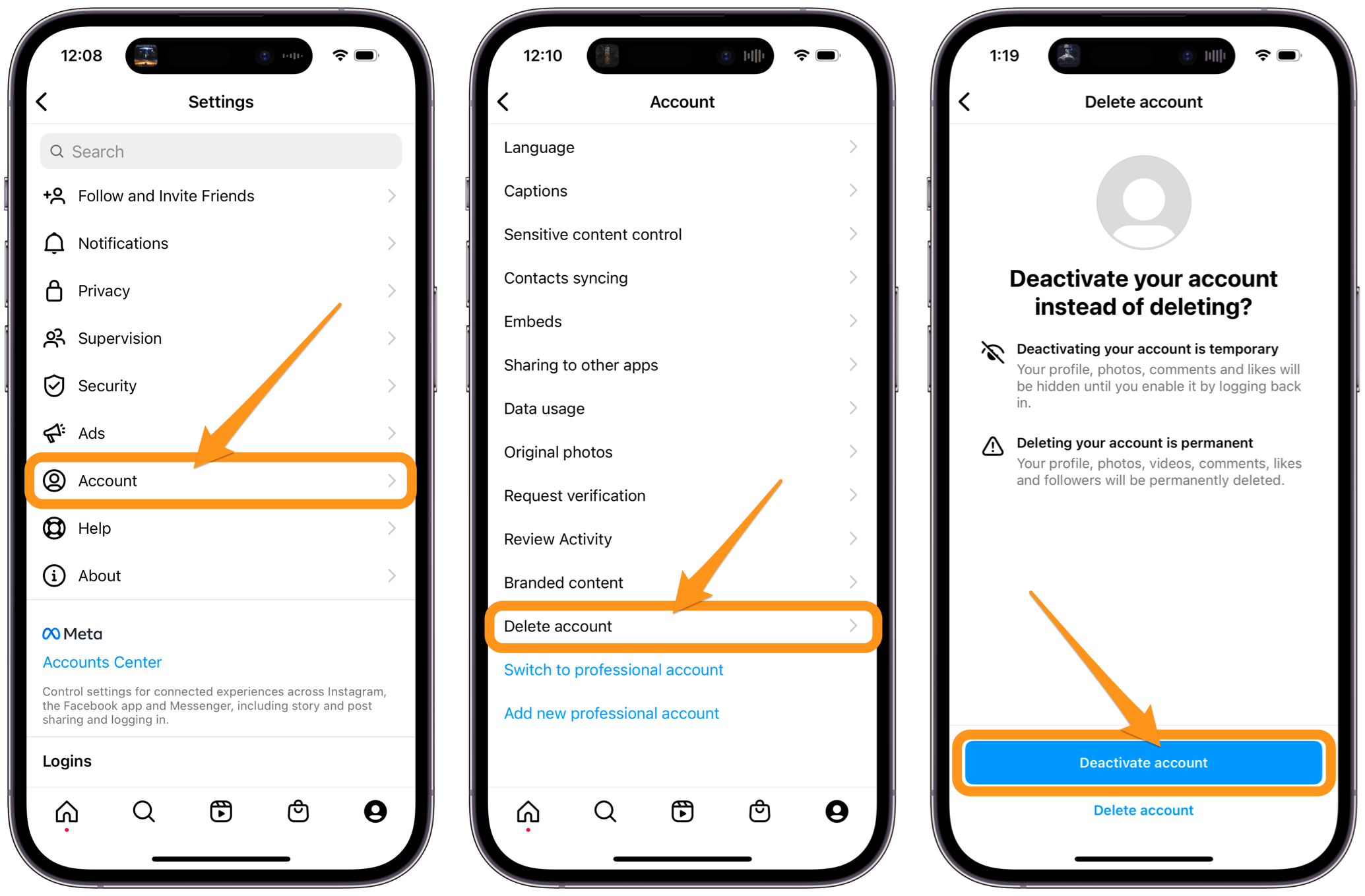 12:08

Settings

Search

Follow and Invite Friends

Notifications

Privacy

Supervision

Security

Ads

Account

Help

About

Meta

Accounts Center

Control settings for connected experiences across Instagram, the Facebook app and Messenger, including story and post sharing and logging in.

Logins

12:10

Account

Language

Captions

Sensitive content control

Contacts syncing

Embeds

Sharing to other apps

Data usage

Original photos

Request verification

Review Activity

Branded content

Delete account

Switch to professional account

Add new professional account

1:19

Delete account

Deactivate your account instead of deleting?

Deactivating your account is temporary

Your profile, photos, comments and likes will be hidden until you enable it by logging back in.

Deleting your account is permanent

Your profile, photos, videos, comments, likes and followers will be permanently deleted.

Deactivate account

Delete account